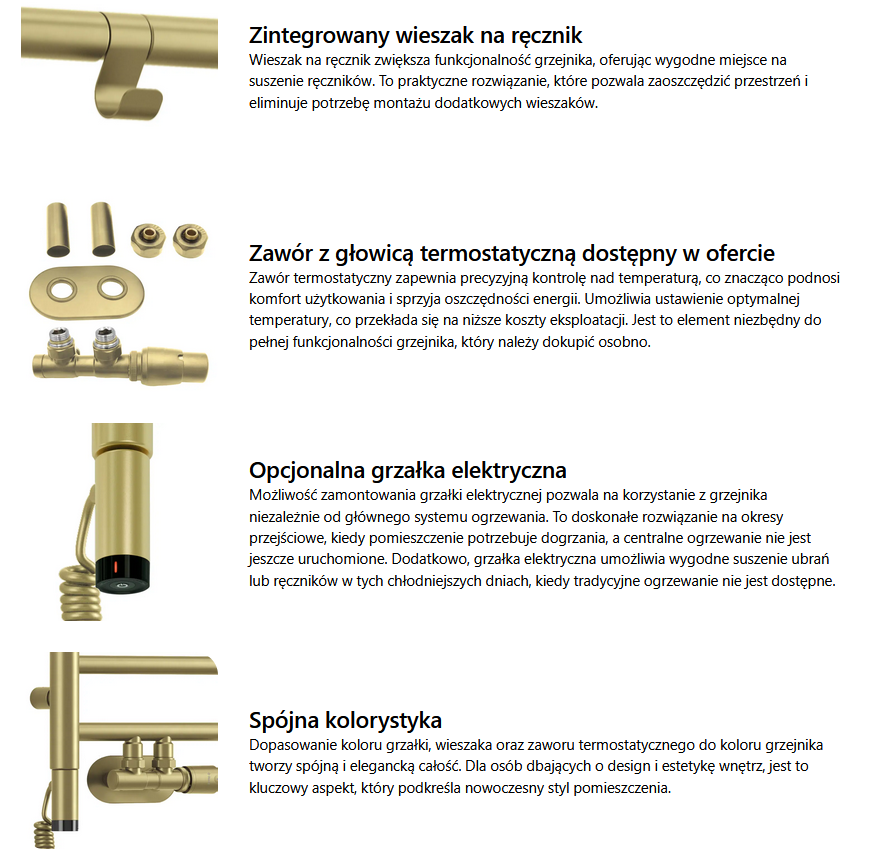 Zintegrowany wieszak na ręcznik
Wieszak na ręcznik zwiększa funkcjonalność grzejnika, oferując wygodne miejsce na suszenie ręczników. To praktyczne rozwiązanie, które pozwala zaoszczędzić przestrzeń i eliminuje potrzebę montażu dodatkowych wieszaków.

Zawór z głowicą termostatyczną dostępny w ofercie
Zawór termostatyczny zapewnia precyzyjną kontrolę nad temperaturą, co znacząco podnosi komfort użytkowania i sprzyja oszczędności energii. Umożliwia ustawienie optymalnej temperatury, co przekłada się na niższe koszty eksploatacji. Jest to element niezbędny do pełnej funkcjonalności grzejnika, który należy dokupić osobno.

Opcjonalna grzałka elektryczna
Możliwość zamontowania grzałki elektrycznej pozwala na korzystanie z grzejnika niezależnie od głównego systemu ogrzewania. To doskonałe rozwiązanie na okresy przejściowe, kiedy pomieszczenie potrzebuje dogrzania, a centralne ogrzewanie nie jest jeszcze uruchomione. Dodatkowo, grzałka elektryczna umożliwia wygodne suszenie ubrań lub ręczników w tych chłodniejszych dniach, kiedy tradycyjne ogrzewanie nie jest dostępne.

Spójna kolorystyka
Dopasowanie koloru grzałki, wieszaka oraz zaworu termostatycznego do koloru grzejnika tworzy spójną i elegancką całość. Dla osób dbających o design i estetykę wnętrz, jest to kluczowy aspekt, który podkreśla nowoczesny styl pomieszczenia.